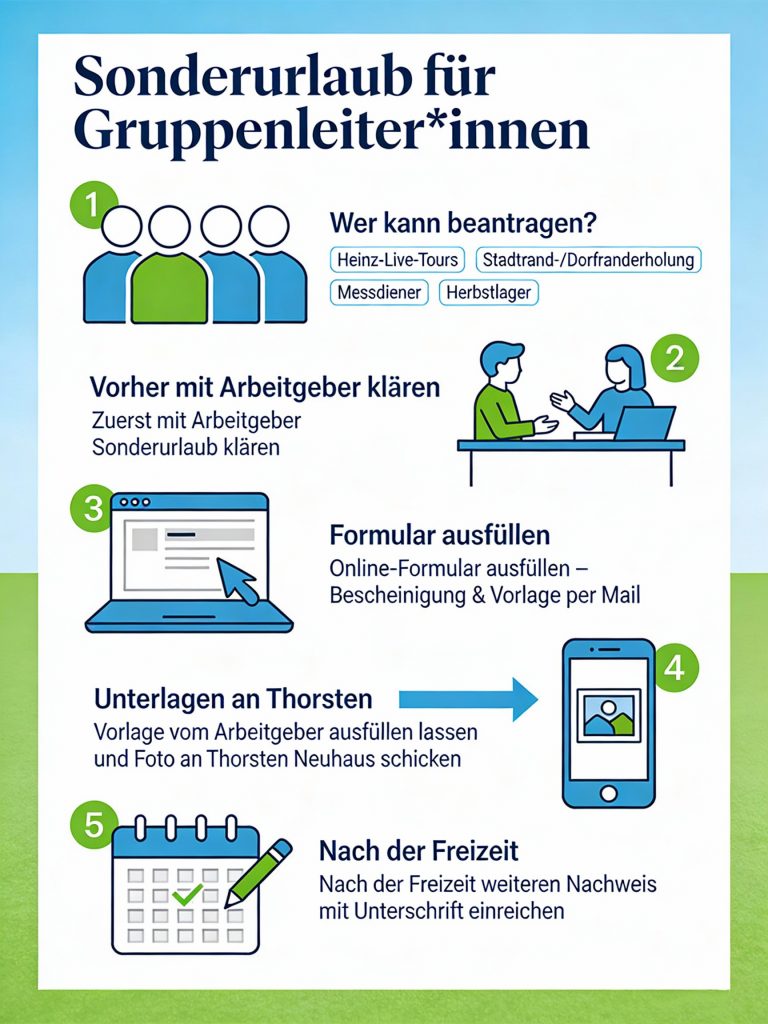 Sonderurlaub für Gruppenleiter*innen

1

Wer kann beantragen?

Heinz-Live-Tours

Stadtrand-/Dorfranderholung

Messdiener

Herbstlager

2

Vorher mit Arbeitgeber klären

Zuerst mit Arbeitgeber Sonderurlaub klären

3

Formular ausfüllen

Online-Formular ausfüllen – Bescheinigung & Vorlage per Mail

4

Unterlagen an Thorsten

Vorlage vom Arbeitgeber ausfüllen lassen und Foto an Thorsten Neuhaus schicken

5

Nach der Freizeit

Nach der Freizeit weiteren Nachweis mit Unterschrift einreichen